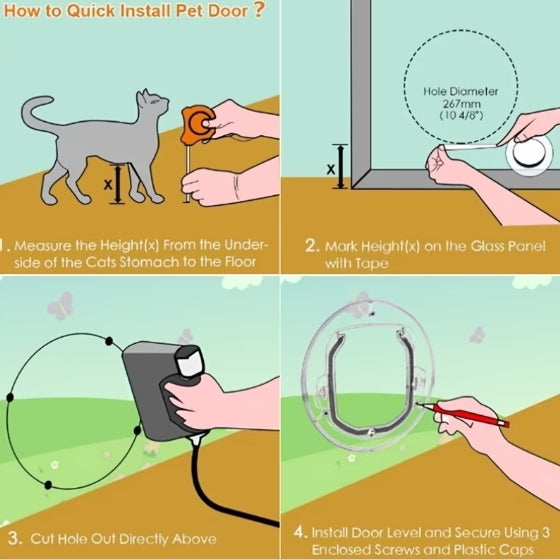 How to Quick Install Pet Door ?

x

1. Measure the Height(x) From the Underside of the Cats Stomach to the Floor

Hole Diameter 267mm (10 4/8")

x

2. Mark Height(x) on the Glass Panel with Tape

3. Cut Hole Out Directly Above

4. Install Door Level and Secure Using 3 Enclosed Screws and Plastic Caps