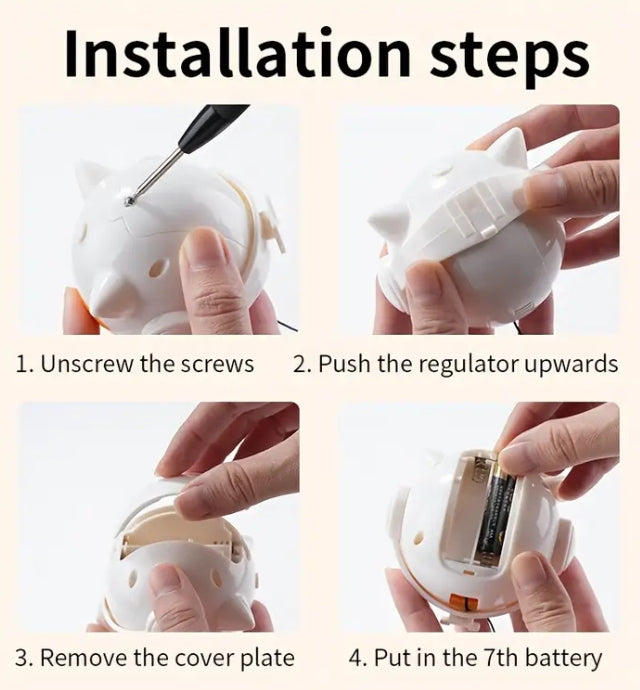 Installation steps

1. Unscrew the screws

2. Push the regulator upwards

3. Remove the cover plate

4. Put in the 7th battery